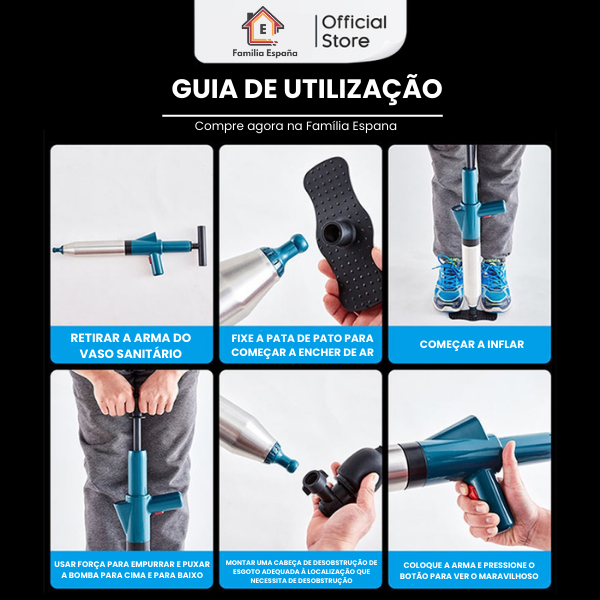 E
Familia España
Official Store

GUIA DE UTILIZAÇÃO

Compre agora na Família Espana

RETIRAR A ARMA DO VASO SANITÁRIO

FIXE A PATA DE PATO PARA COMEÇAR A ENCHER DE AR

COMEÇAR A INFLAR

USAR FORÇA PARA EMPURRAR E PUXAR A BOMBA PARA CIMA E PARA BAIXO

MONTAR UMA CABEÇA DE DESOBSTRUÇÃO DE ESGOTO ADEQUADA À LOCALIZAÇÃO QUE NECESSITA DE DESOBSTRUÇÃO

COLOQUE A ARMA E PRESSIONE O BOTÃO PARA VER O MARAVILHOSO