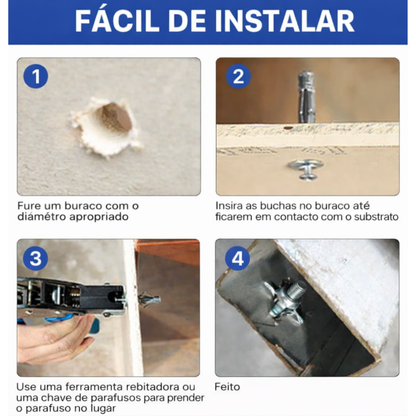 FÁCIL DE INSTALAR

1

Fure um buraco com o diámétro apropriado

2

Insira as buchas no buraco até ficarem em contacto com o substrato

3

Use uma ferramenta rebitadora ou uma chave de parafusos para prender o parafuso no lugar

4

Feito