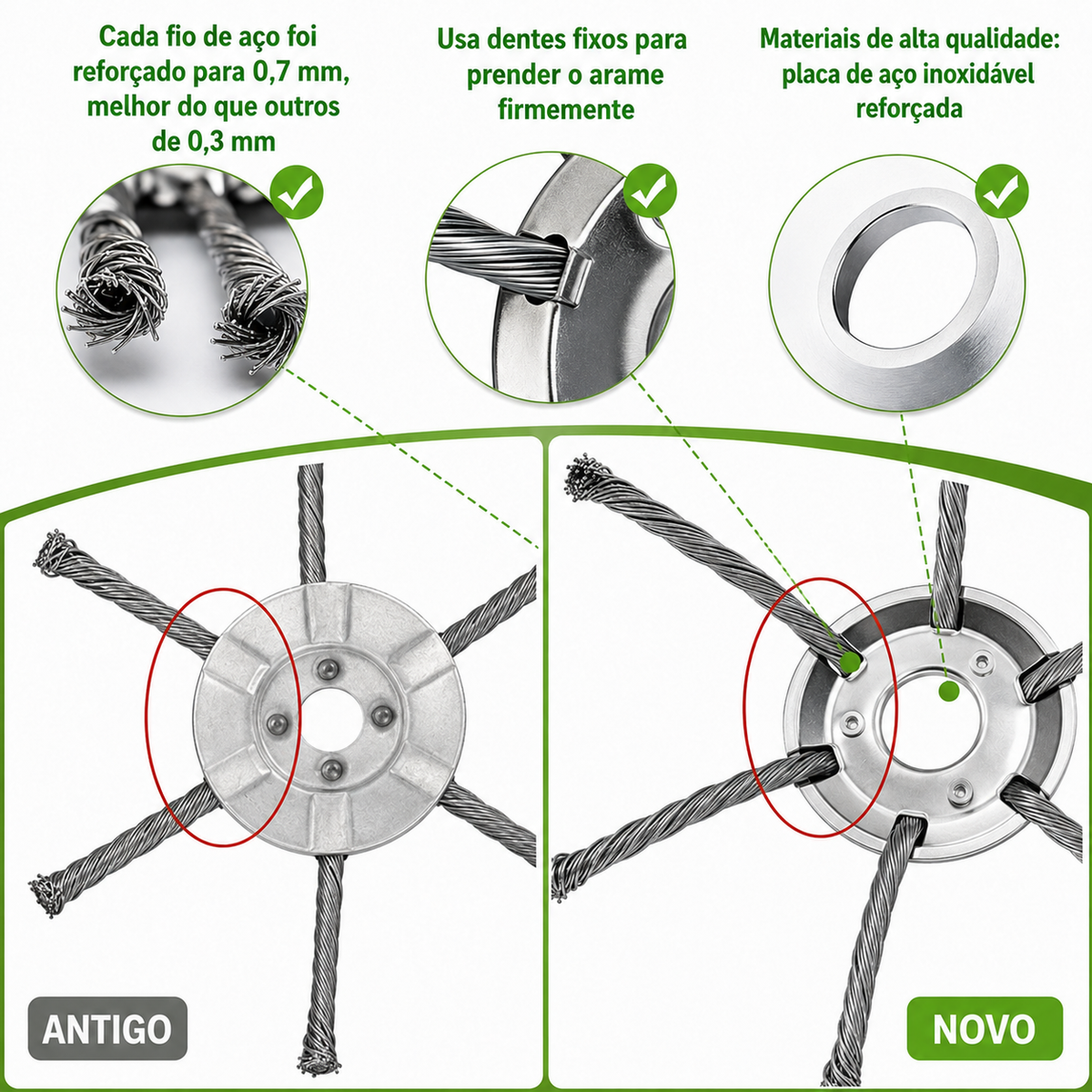 Cada fio de aço foi reforçado para 0,7 mm, melhor do que outros de 0,3 mm

Usa dentes fixos para prender o arame firmemente

Materiais de alta qualidade: placa de aço inoxidável reforçada

ANTIGO

NOVO